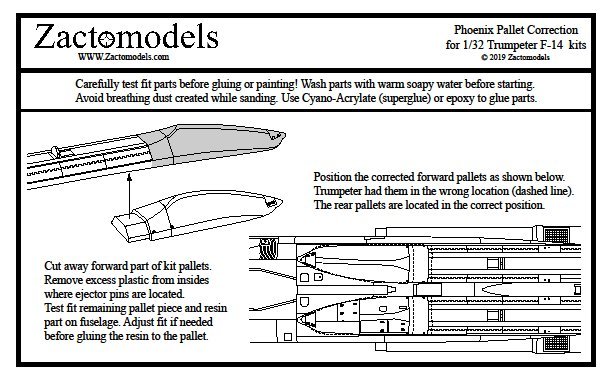 Zactomodels
WWW.Zactomodels.com

Phoenix Pallet Correction
for 1/32 Trumpeter F-14 kits
© 2019 Zactomodels

Carefully test fit parts before gluing or painting! Wash parts with warm soapy water before starting. Avoid breathing dust created while sanding. Use Cyano-Acrylate (superglue) or epoxy to glue parts.

Position the corrected forward pallets as shown below. Trumpeter had them in the wrong location (dashed line). The rear pallets are located in the correct position.

Cut away forward part of kit pallets. Remove excess plastic from insides where ejector pins are located. Test fit remaining pallet piece and resin part on fuselage. Adjust fit if needed before gluing the resin to the pallet.