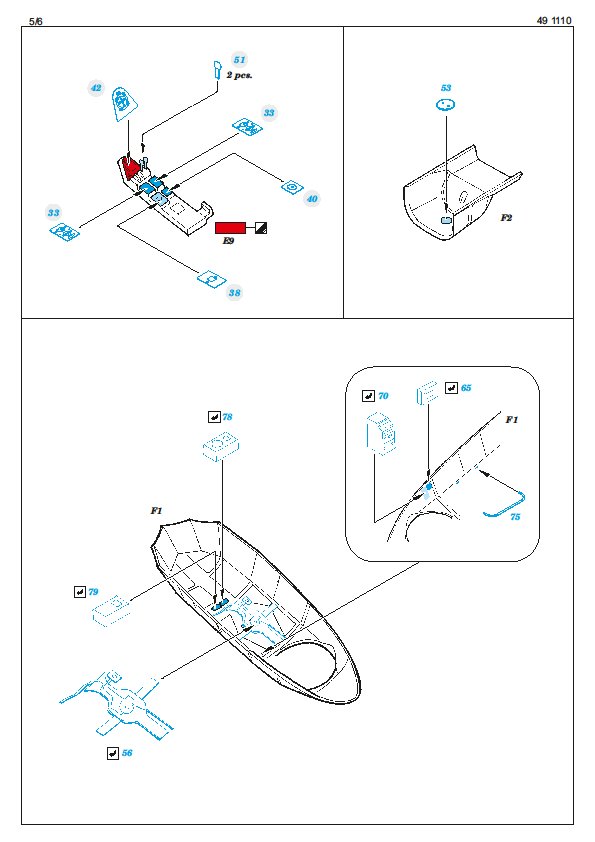 5/6

49 1110

51
2 pcs.

42

33

40

33

E9

38

53

F2

78

F1

79

56

70

65

F1

75