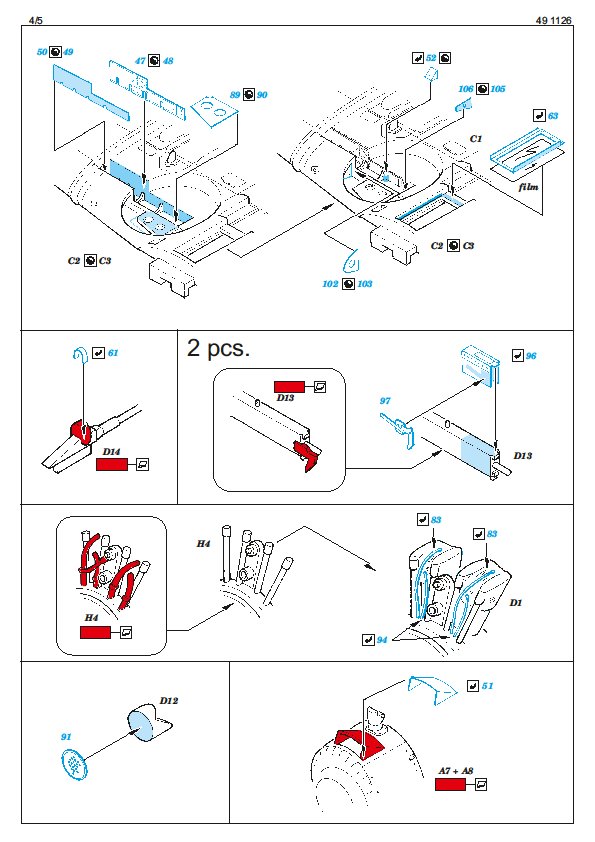 4/5

49 1126

50 49

47 48

89 90

52

106 105

63

C1

film

C2 C3

C2 C3

102 103

61

D14

2 pcs.

D13

96

97

D13

H4

H4

83

83

D1

94

D12

91

51

A7 + A8