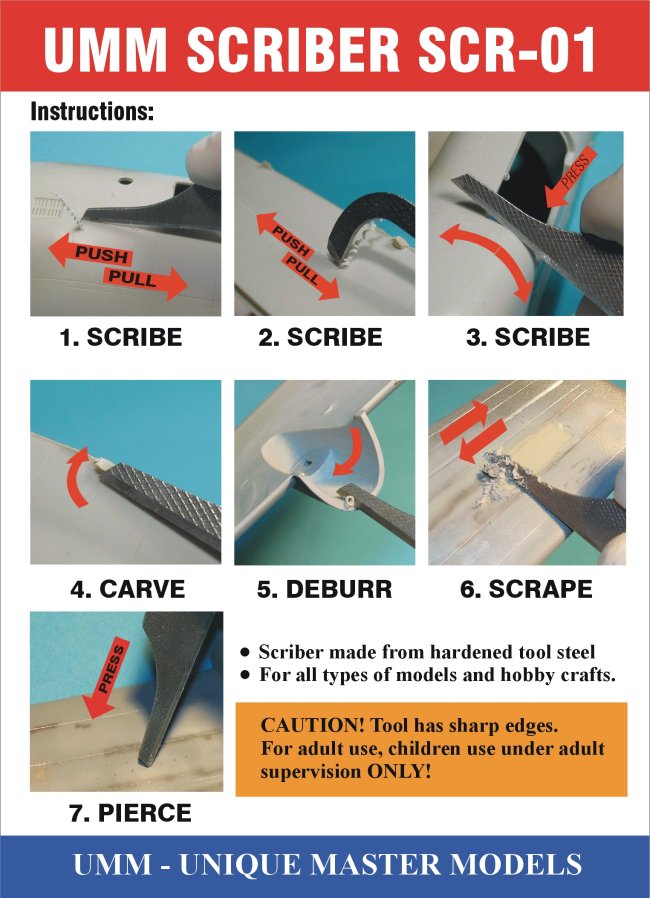 UMM SCRIBER SCR-01

Instructions:

PUSH
PULL

1. SCRIBE

PUSH
PULL

2. SCRIBE

PRESS

3. SCRIBE

4. CARVE

5. DEBURR

6. SCRAPE

PRESS

7. PIERCE

• Scriber made from hardened tool steel
• For all types of models and hobby crafts.

CAUTION! Tool has sharp edges.
For adult use, children use under adult supervision ONLY!

UMM - UNIQUE MASTER MODELS