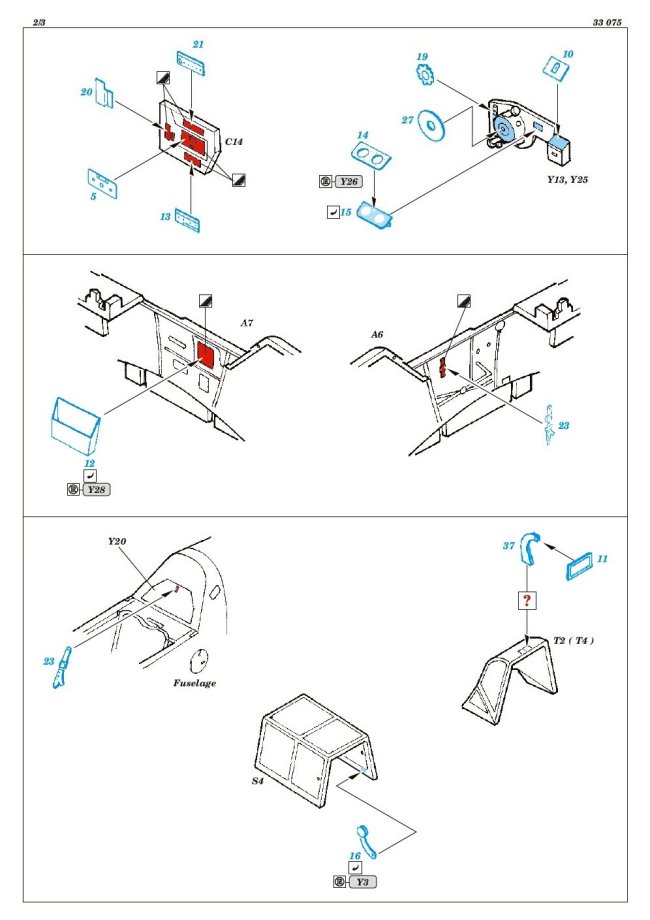 2/3

33 075

21

20

C14

5

13

19

10

27

14

Y26

15

Y13, Y25

A7

12

Y28

A6

23

Y20

23

Fuselage

37

11

?

T2 ( T4 )

S4

16

Y3