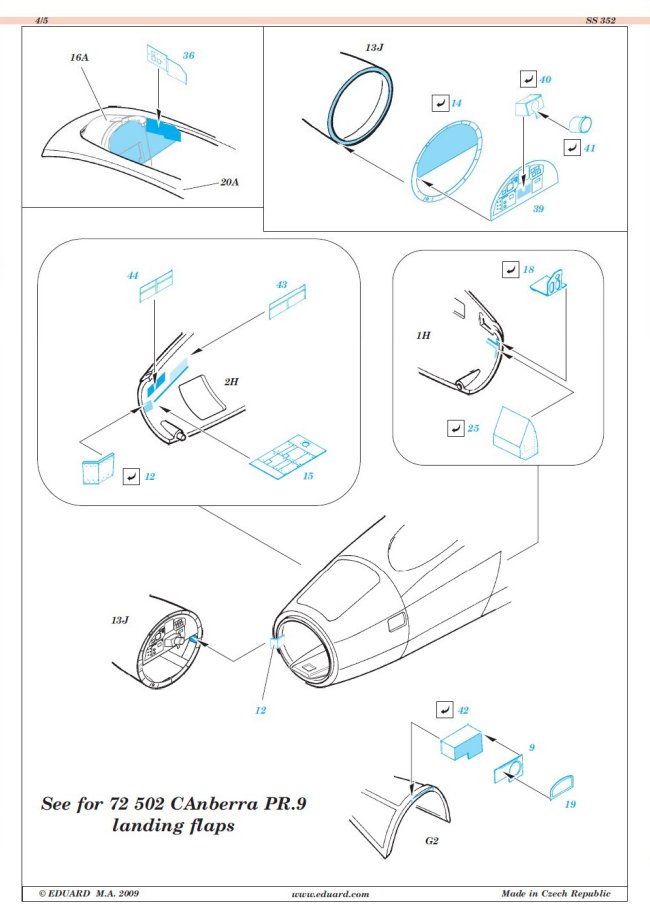 4/5

SS 352

16A

36

20A

13J

14

40

41

39

44

43

2H

12

15

18

1H

25

13J

12

42

9

19

G2

See for 72 502 CAnberra PR.9 landing flaps

© EDUARD M.A. 2009

www.eduard.com

Made in Czech Republic