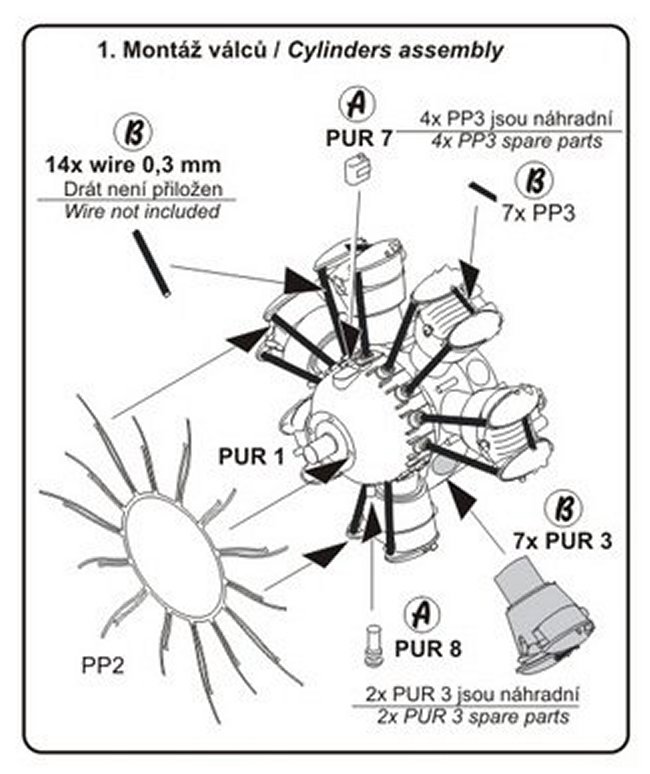 1. Montáž válců / Cylinders assembly

B
14x wire 0,3 mm
Drát není přiložen
Wire not included

A
PUR 7

4x PP3 jsou náhradní
4x PP3 spare parts

B
7x PP3

PUR 1

B
7x PUR 3

PP2

A
PUR 8

2x PUR 3 jsou náhradní
2x PUR 3 spare parts