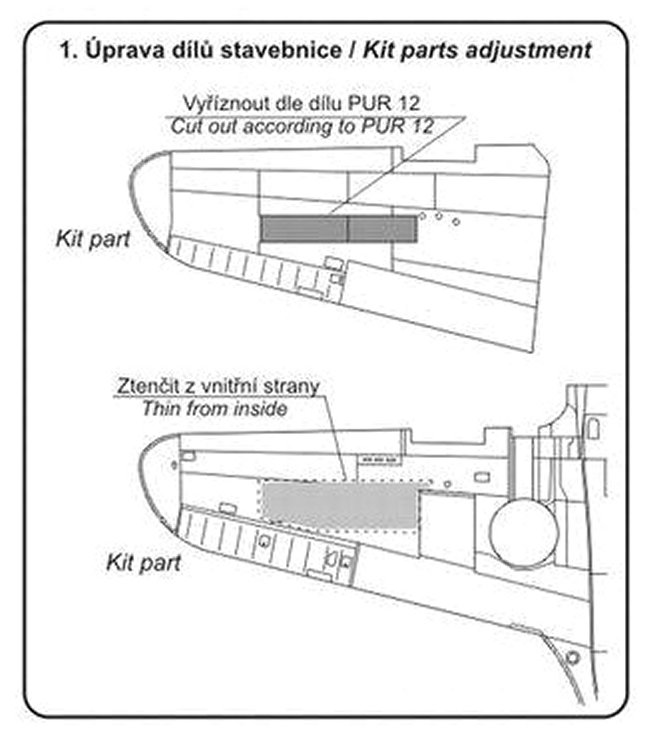 1. Úprava dílů stavebnice / Kit parts adjustment

Vyříznout dle dílu PUR 12
Cut out according to PUR 12

Kit part

Ztenčit z vnitřní strany
Thin from inside

Kit part