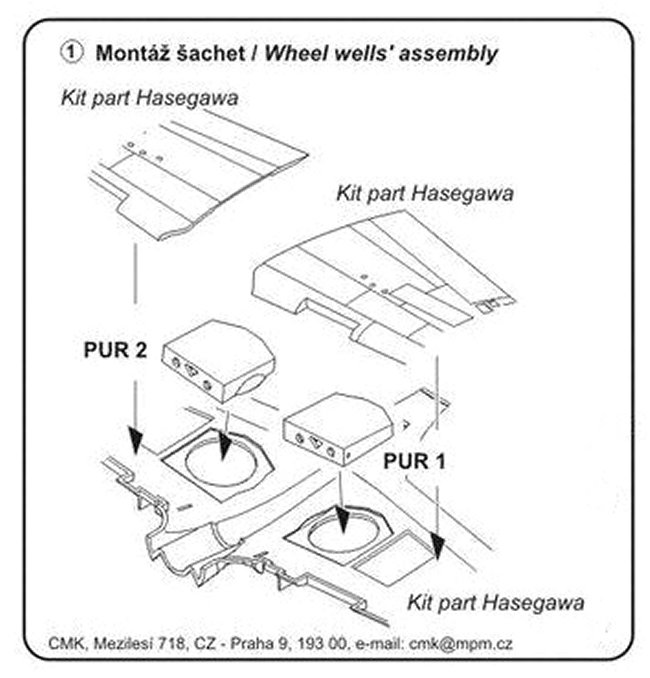 1 Montáž šachet / Wheel wells' assembly

Kit part Hasegawa

Kit part Hasegawa

PUR 2

PUR 1

Kit part Hasegawa

CMK, Mezilesí 718, CZ - Praha 9, 193 00, e-mail: cmk@mpm.cz