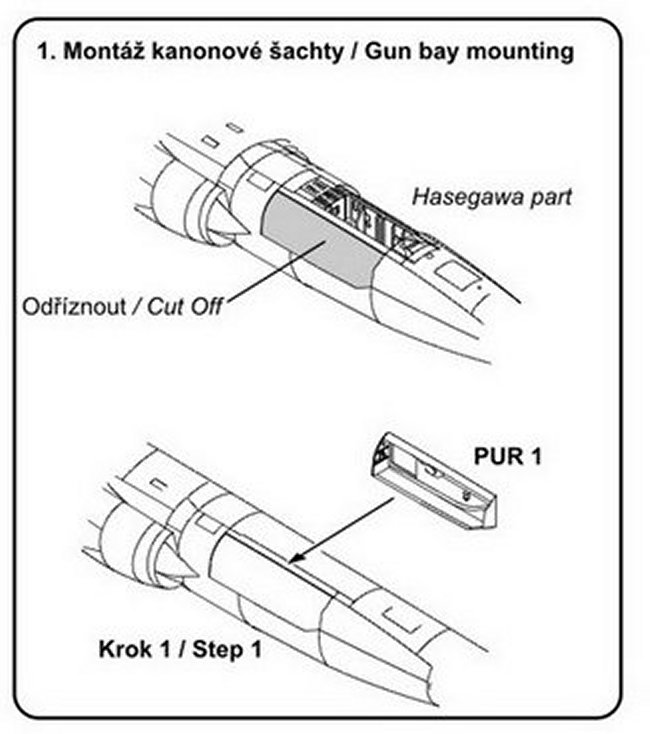 1. Montáž kanonové šachty / Gun bay mounting

Hasegawa part

Odříznout / Cut Off

PUR 1

Krok 1 / Step 1