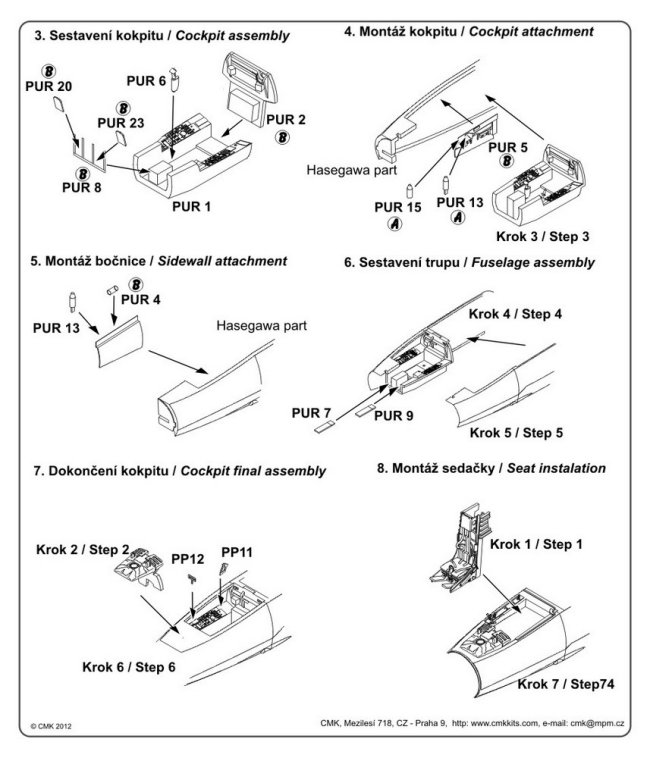 3. Sestavení kokpitu / Cockpit assembly

B
PUR 20

PUR 6

B
PUR 23

PUR 2
B

B
PUR 8

PUR 1

4. Montáž kokpitu / Cockpit attachment

Hasegawa part

PUR 5
B

PUR 15
A

PUR 13
A

Krok 3 / Step 3

5. Montáž bočnice / Sidewall attachment

B
PUR 4

PUR 13

Hasegawa part

6. Sestavení trupu / Fuselage assembly

Krok 4 / Step 4

PUR 7

PUR 9

Krok 5 / Step 5

7. Dokončení kokpitu / Cockpit final assembly

Krok 2 / Step 2

PP12

PP11

Krok 6 / Step 6

8. Montáž sedačky / Seat instalation

Krok 1 / Step 1

Krok 7 / Step74

© CMK 2012

CMK, Mezilesí 718, CZ - Praha 9, http: www.cmkkits.com, e-mail: cmk@mpm.cz