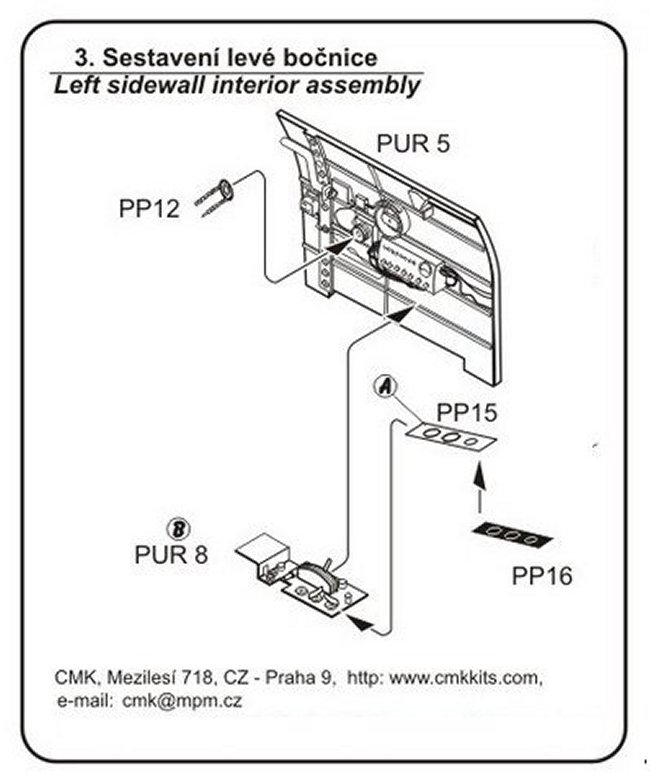 3. Sestavení levé bočnice
Left sidewall interior assembly

PUR 5

PP12

A

PP15

B

PUR 8

PP16

CMK, Mezilesí 718, CZ - Praha 9, http: www.cmkkits.com,
e-mail: cmk@mpm.cz