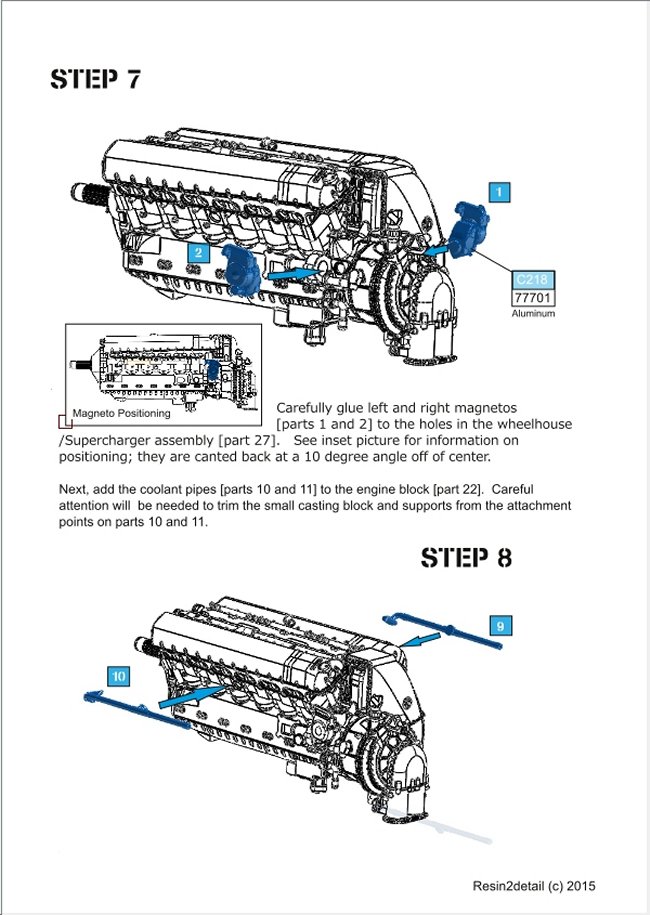 STEP 7

1

2

C218
77701
Aluminum

Magneto Positioning

Carefully glue left and right magnetos [parts 1 and 2] to the holes in the wheelhouse /Supercharger assembly [part 27]. See inset picture for information on positioning; they are canted back at a 10 degree angle off of center.

Next, add the coolant pipes [parts 10 and 11] to the engine block [part 22]. Careful attention will be needed to trim the small casting block and supports from the attachment points on parts 10 and 11.

STEP 8

9

10

Resin2detail (c) 2015